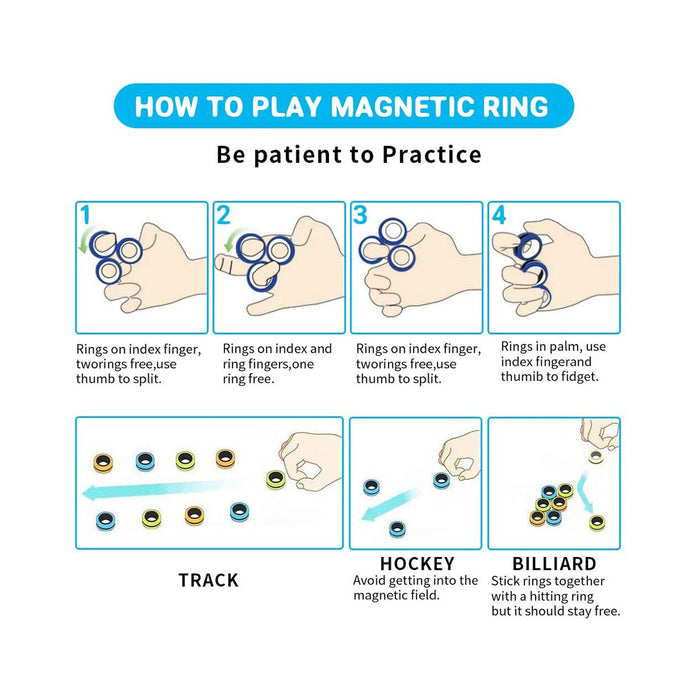 HOW TO PLAY MAGNETIC RING

Be patient to Practice

1

Rings on index finger, tworings free,use thumb to split.

2

Rings on index and ring fingers,one ring free.

3

Rings on index finger, tworings free,use thumb to split.

4

Rings in palm, use index fingerand thumib to fidget.

TRACK

HOCKEY
Avoid getting into the magnetic field.

BILLIARD
Stick rings together with a hitting ring but it should stay free.