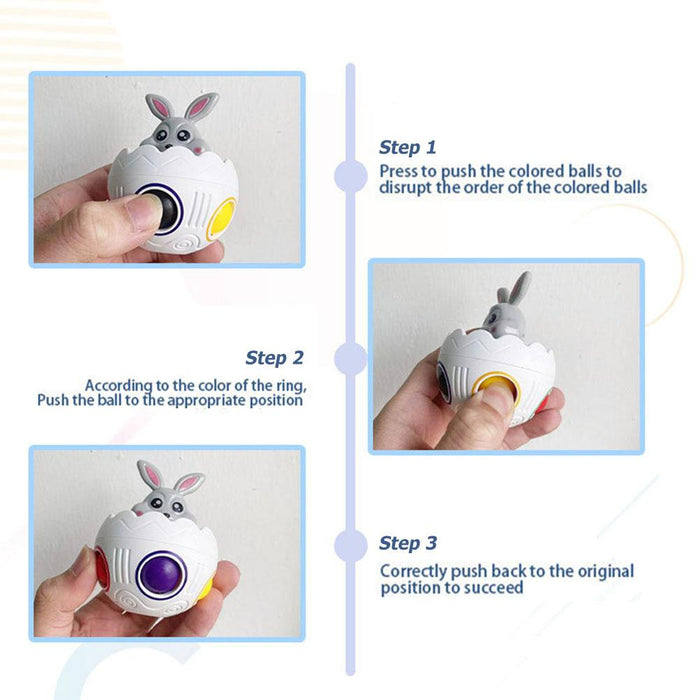 Step 1
Press to push the colored balls to disrupt the order of the colored balls

Step 2
According to the color of the ring, Push the ball to the appropriate position

Step 3
Correctly push back to the original position to succeed