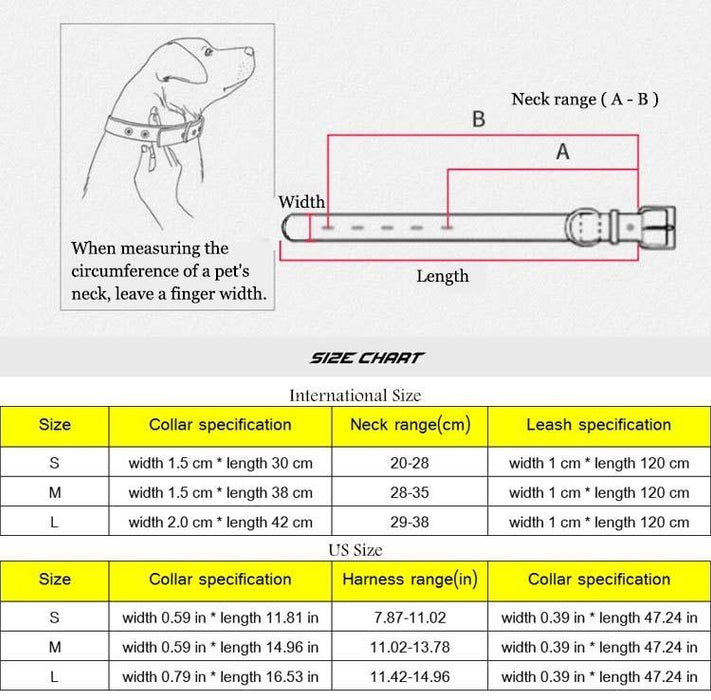 When measuring the circumference of a pet's neck, leave a finger width.

Neck range ( A - B )

B

A

Width

Length

SIZE CHART

International Size

| Size | Collar specification | Neck range(cm) | Leash specification |
|---|---|---|---|
| S | width 1.5 cm * length 30 cm | 20-28 | width 1 cm * length 120 cm |
| M | width 1.5 cm * length 38 cm | 28-35 | width 1 cm * length 120 cm |
| L | width 2.0 cm * length 42 cm | 29-38 | width 1 cm * length 120 cm |

US Size

| Size | Collar specification | Harness range(in) | Collar specification |
|---|---|---|---|
| S | width 0.59 in * length 11.81 in | 7.87-11.02 | width 0.39 in * length 47.24 in |
| M | width 0.59 in * length 14.96 in | 11.02-13.78 | width 0.39 in * length 47.24 in |
| L | width 0.79 in * length 16.53 in | 11.42-14.96 | width 0.39 in * length 47.24 in |