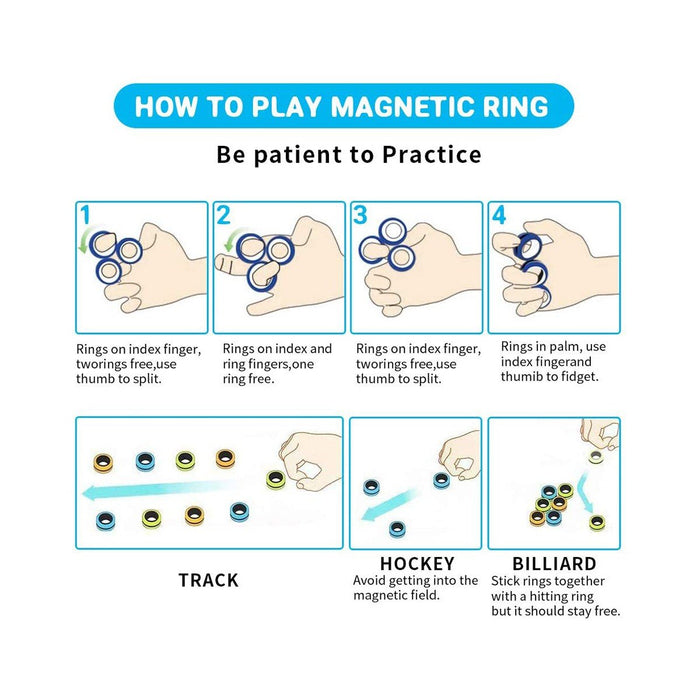 HOW TO PLAY MAGNETIC RING

Be patient to Practice

1

Rings on index finger, tworings free,use thumb to split.

2

Rings on index and ring fingers,one ring free.

3

Rings on index finger, tworings free,use thumb to split.

4

Rings in palm, use index fingerand thumib to fidget.

TRACK

HOCKEY
Avoid getting into the magnetic field.

BILLIARD
Stick rings together with a hitting ring but it should stay free.