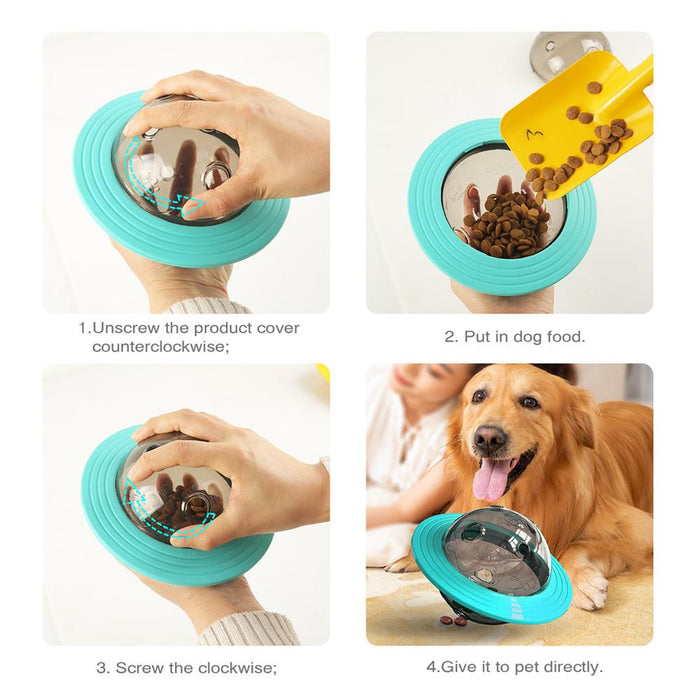 1.Unscrew the product cover counterclockwise;

2. Put in dog food.

3. Screw the clockwise;

4.Give it to pet directly.