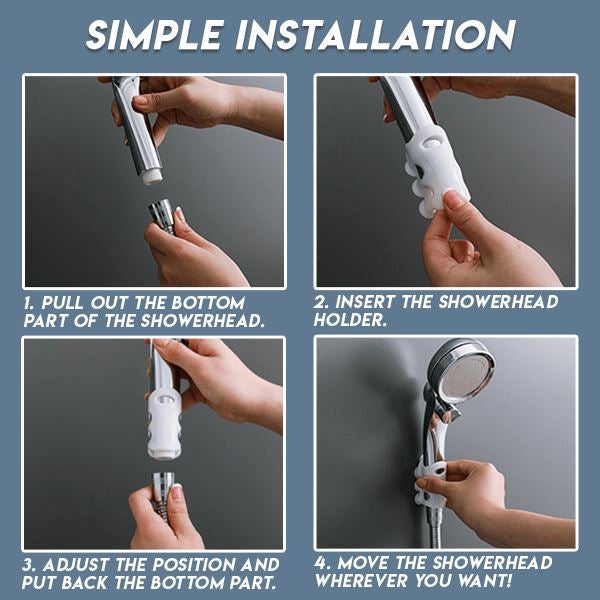 SIMPLE INSTALLATION

1. PULL OUT THE BOTTOM PART OF THE SHOWERHEAD.

2. INSERT THE SHOWERHEAD HOLDER.

3. ADJUST THE POSITION AND PUT BACK THE BOTTOM PART.

4. MOVE THE SHOWERHEAD WHEREVER YOU WANT!